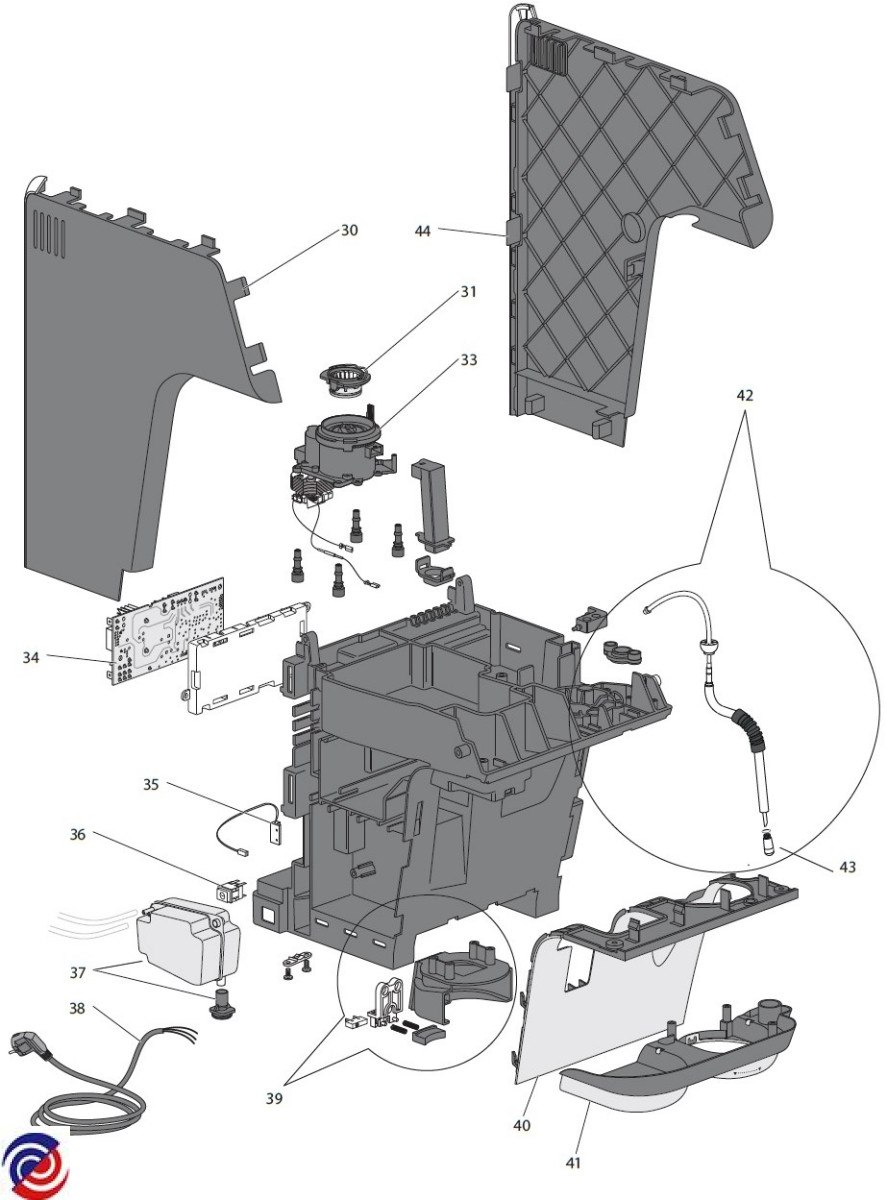 30
44
31
33
42
34
35
36
43
37
38
39
40
41